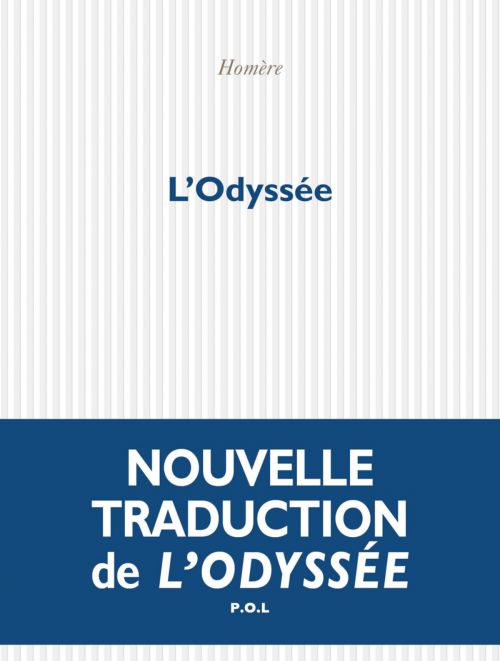 Homère

L'Odyssée

NOUVELLE
TRADUCTION
de L'ODYSSÉE

P.O.L